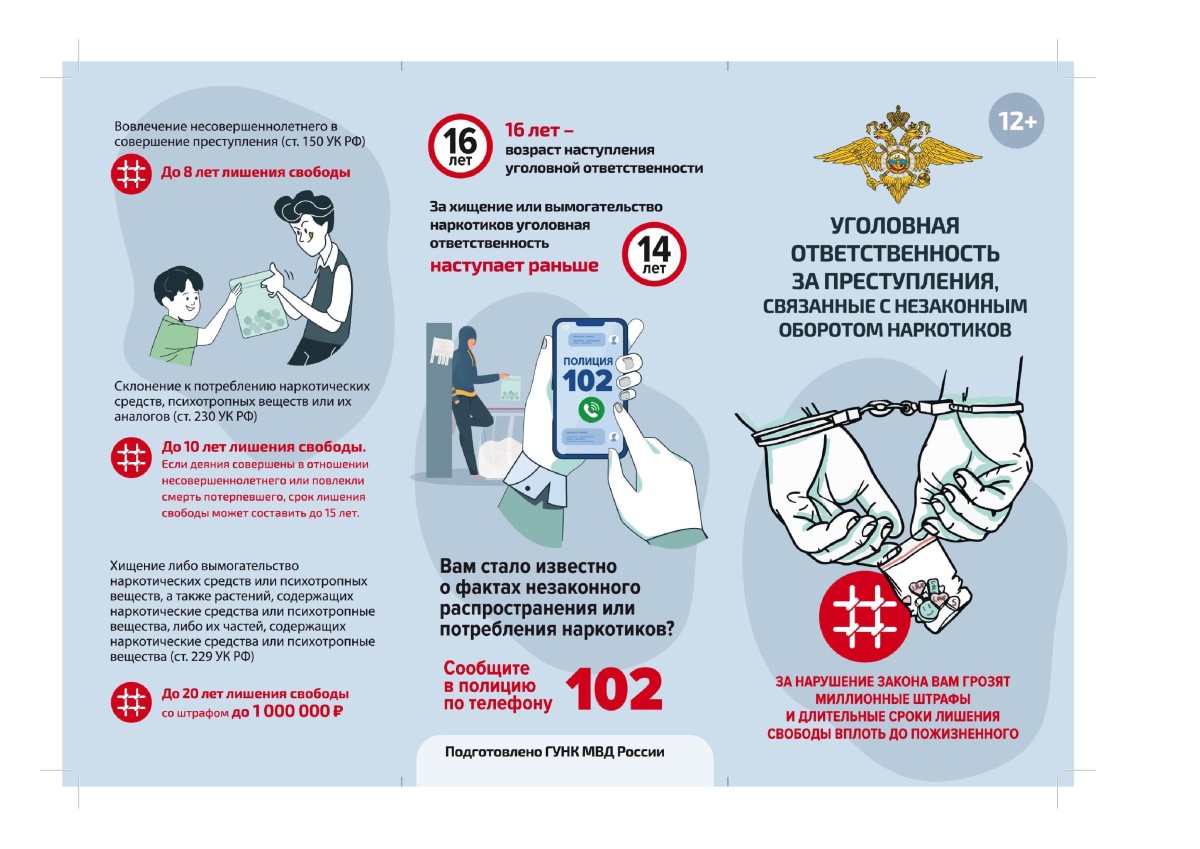 Вовлечение несовершеннолетнего в совершение преступления (ст. 150 УК РФ)

До 8 лет лишения свободы

Склонение к потреблению наркотических средств, психотропных веществ или их аналогов (ст. 230 УК РФ)

До 10 лет лишения свободы.
Если деяния совершены в отношении несовершеннолетнего или повлекли смерть потерпевшего, срок лишения свободы может составить до 15 лет.

Хищение либо вымогательство наркотических средств или психотропных веществ, а также растений, содержащих наркотические средства или психотропные вещества, либо их частей, содержащих наркотические средства или психотропные вещества (ст. 229 УК РФ)

До 20 лет лишения свободы
со штрафом до 1 000 000 ₽

16 лет

16 лет – возраст наступления уголовной ответственности

За хищение или вымогательство наркотиков уголовная ответственность
наступает раньше

14 лет

ПОЛИЦИЯ
102

Вам стало известно о фактах незаконного распространения или потребления наркотиков?

Сообщите в полицию по телефону 102

Подготовлено ГУНК МВД России

12+

УГОЛОВНАЯ ОТВЕТСТВЕННОСТЬ ЗА ПРЕСТУПЛЕНИЯ, СВЯЗАННЫЕ С НЕЗАКОННЫМ ОБОРОТОМ НАРКОТИКОВ

ЗА НАРУШЕНИЕ ЗАКОНА ВАМ ГРОЗЯТ МИЛЛИОННЫЕ ШТРАФЫ И ДЛИТЕЛЬНЫЕ СРОКИ ЛИШЕНИЯ СВОБОДЫ ВПЛОТЬ ДО ПОЖИЗНЕННОГО